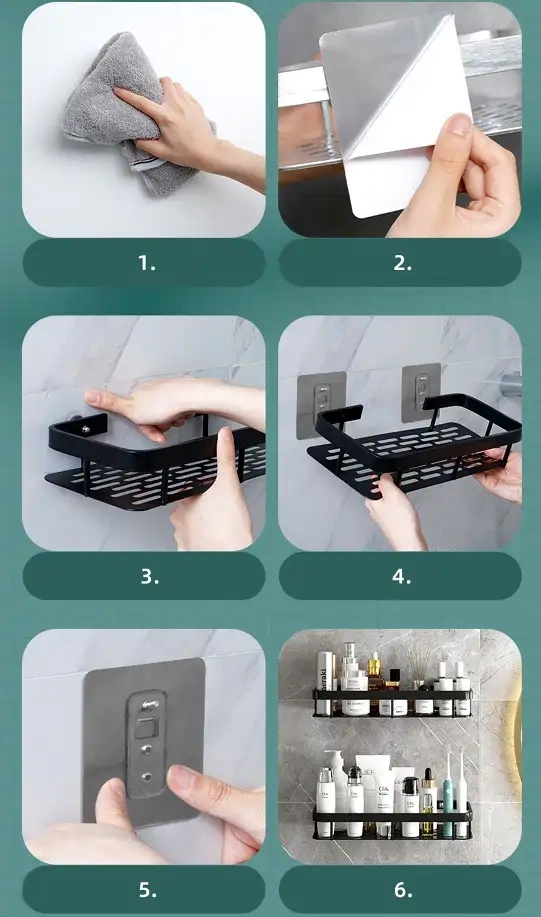 1.

2.

3.

4.

5.

6.