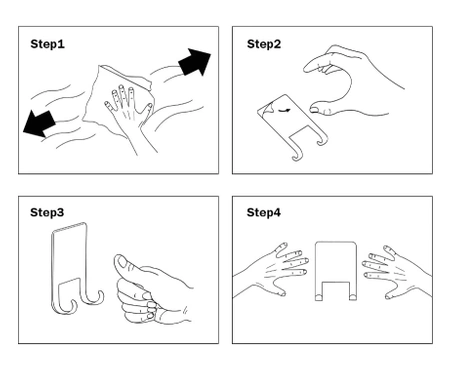 Step1

Step2

Step3

Step4