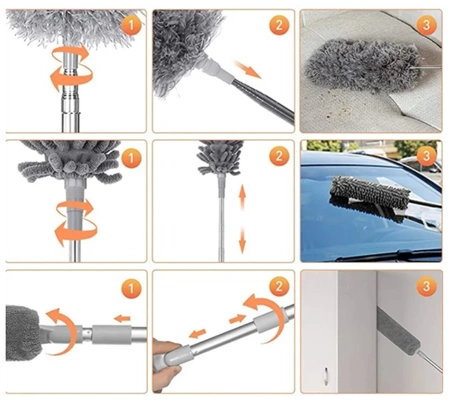 1

2

3

1

2

3

1

2

3