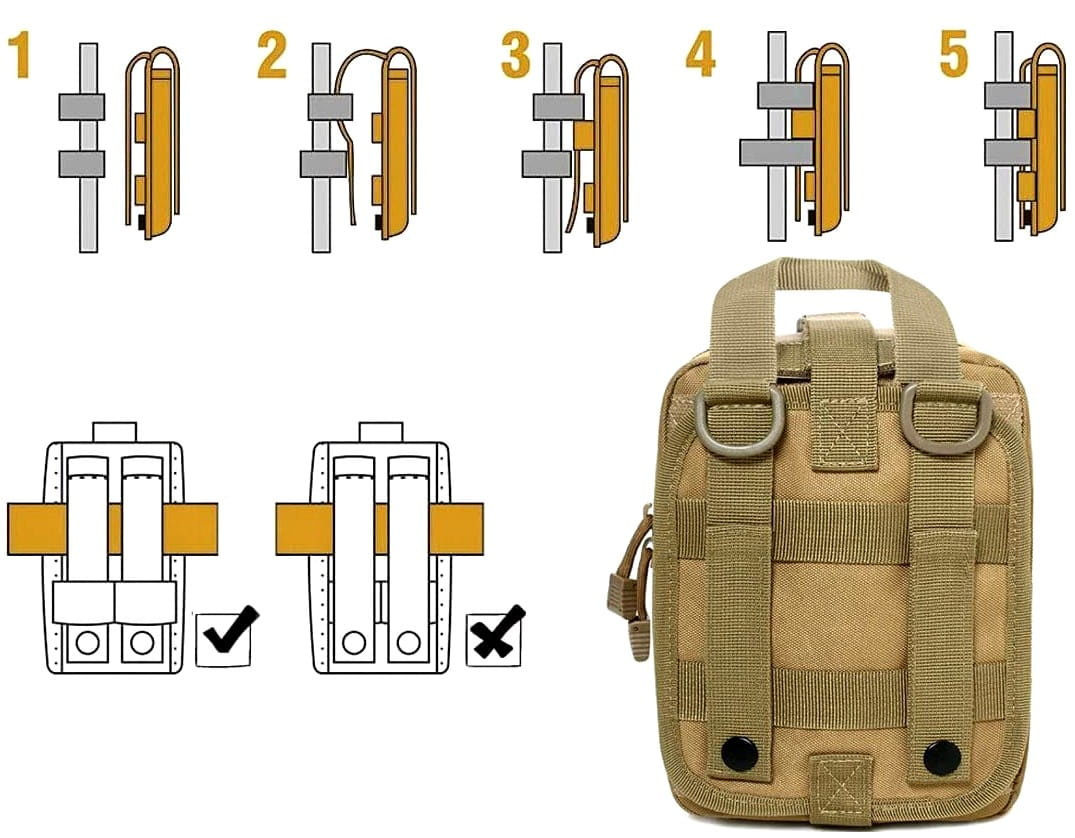 1

2

3

4

5