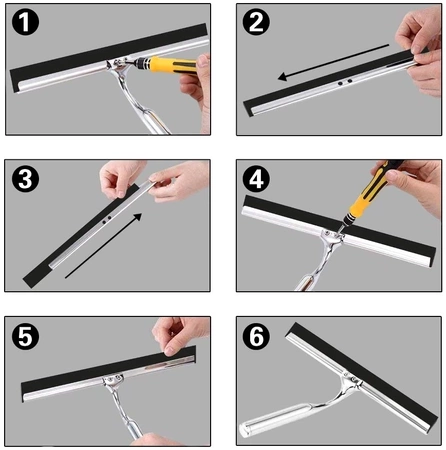 1

2

3

4

5

6